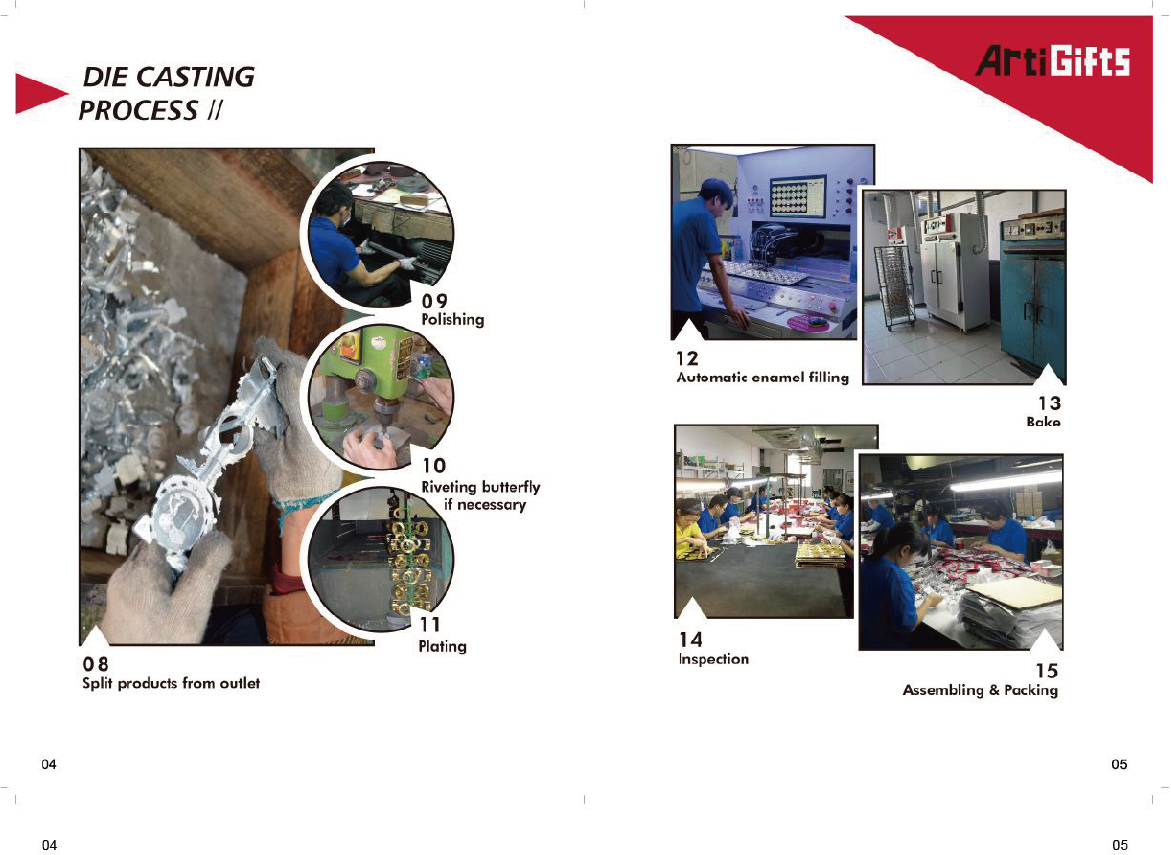 DIE CASTING
PROCESS //

ArtiGifts

09
Polishing

10
Riveting butterfly if necessary

11
Plating

08
Split products from outlet

12
Automatic enamel filling

13
Bake

14
Inspection

15
Assembling & Packing

04

05

04

05