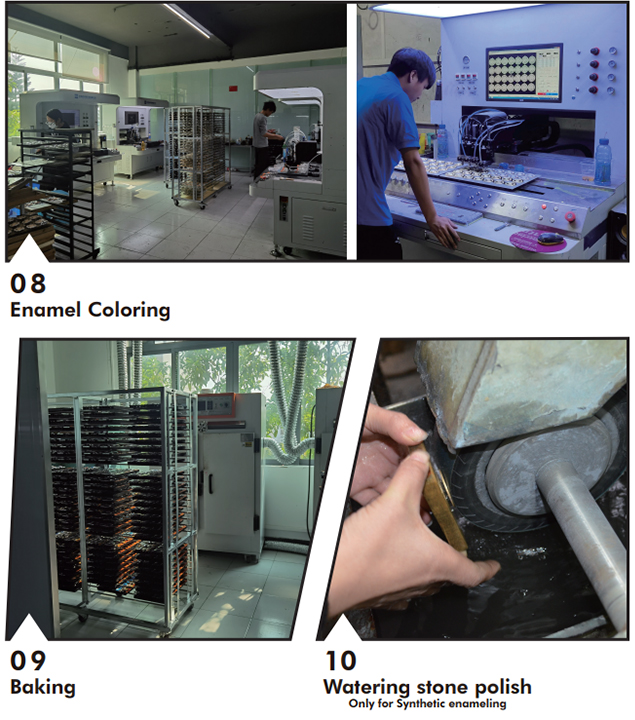 08
Enamel Coloring

09
Baking

10
Watering stone polish
Only for Synthetic enameling